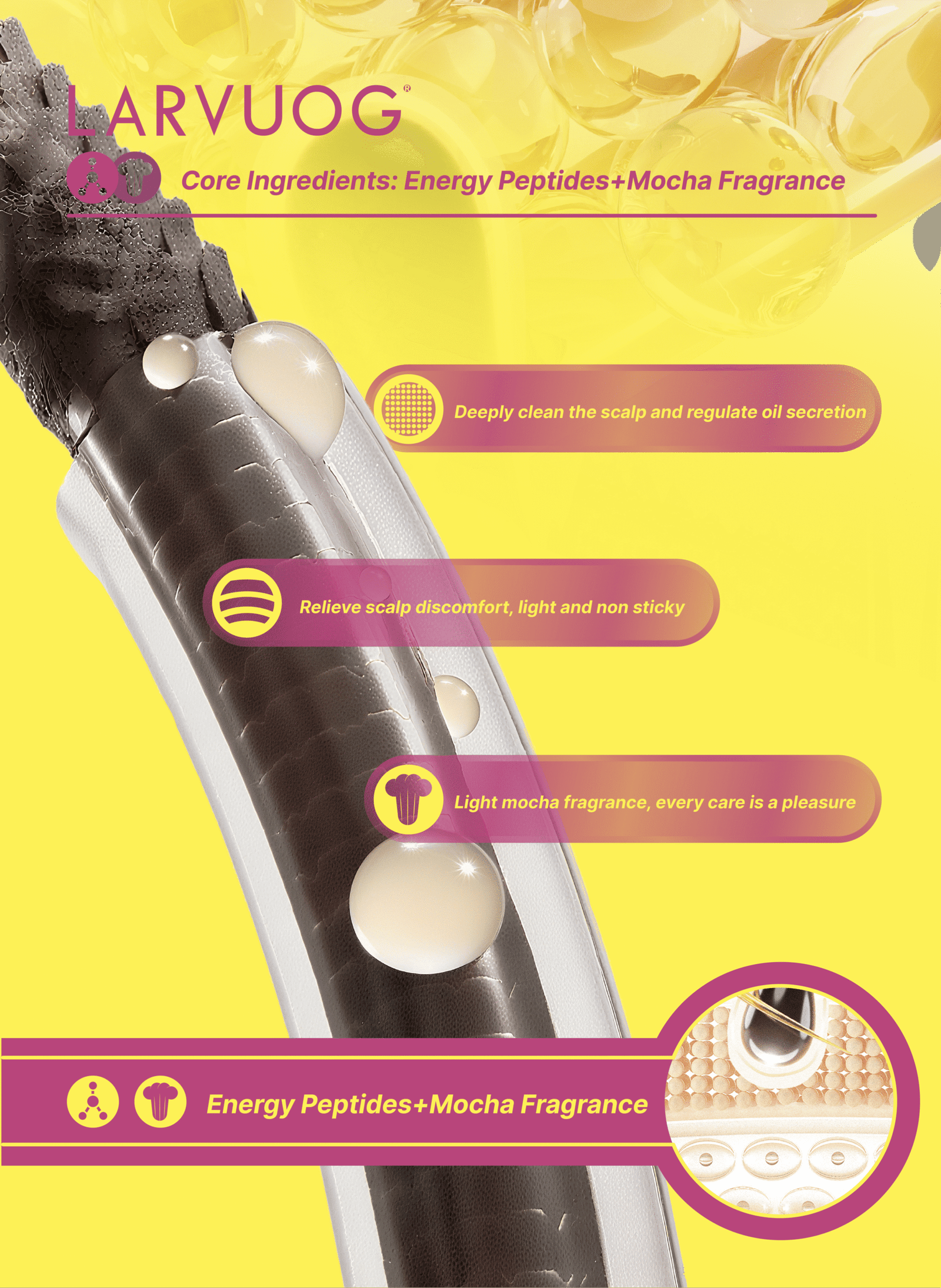 LARVUOG®

Core Ingredients: Energy Peptides+Mocha Fragrance

Deeply clean the scalp and regulate oil secretion

Relieve scalp discomfort, light and non sticky

Light mocha fragrance, every care is a pleasure

Energy Peptides+Mocha Fragrance